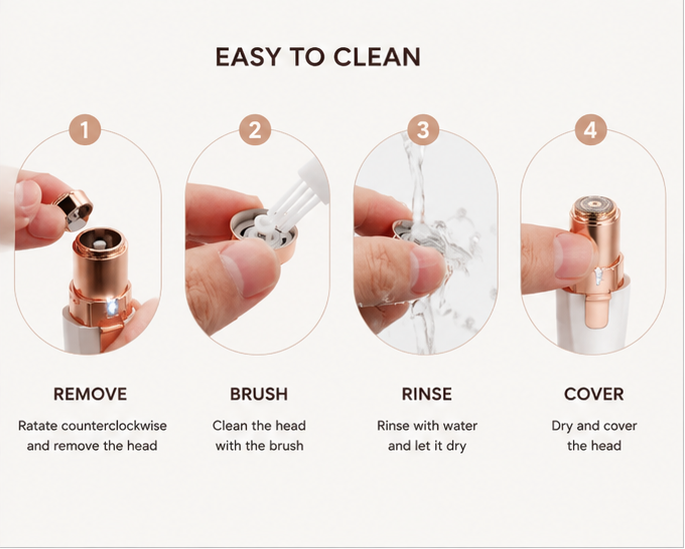 EASY TO CLEAN

1

REMOVE

Ratate counterclockwise and remove the head

2

BRUSH

Clean the head with the brush

3

RINSE

Rinse with water and let it dry

4

COVER

Dry and cover the head